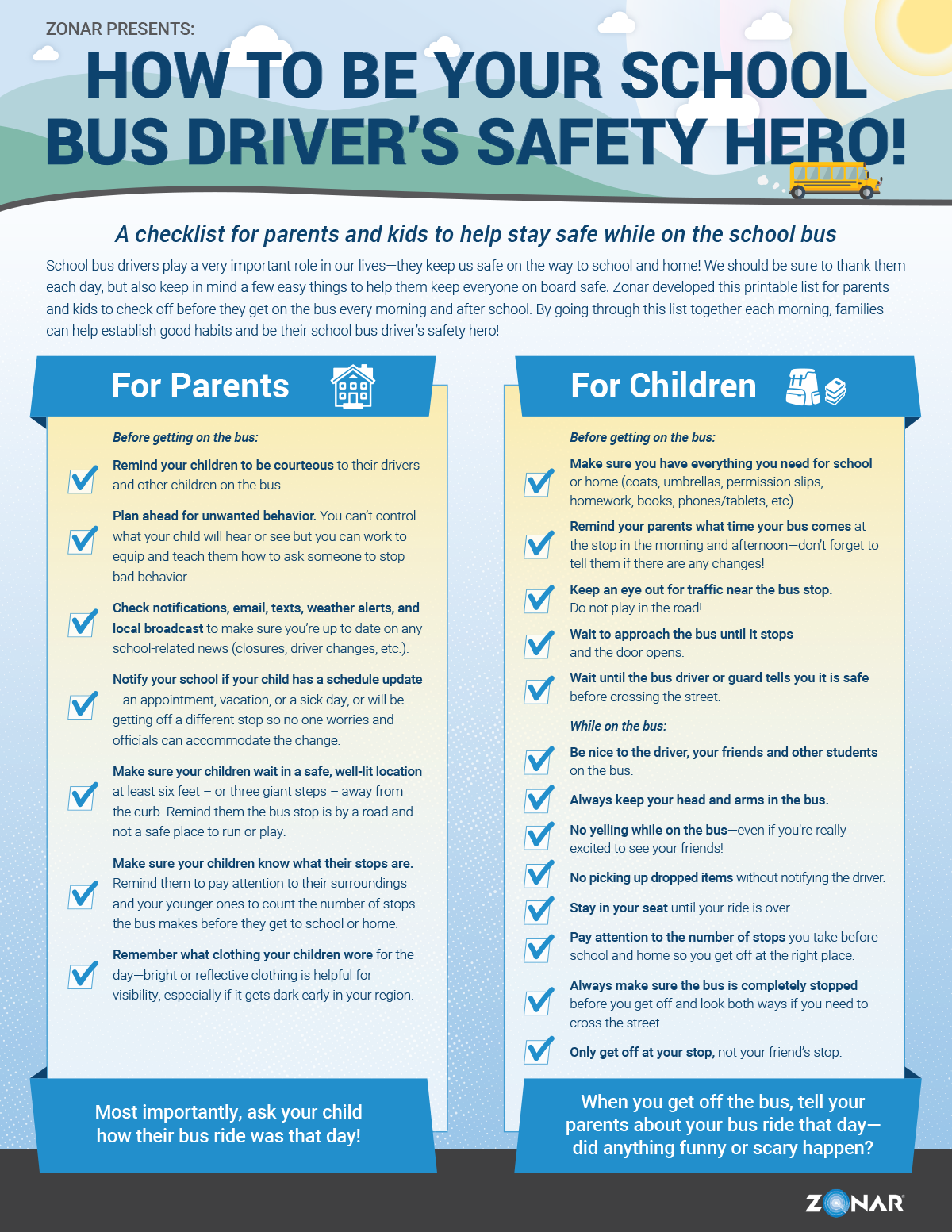 ZONAR PRESENTS:

HOW TO BE YOUR SCHOOL BUS DRIVER'S SAFETY HERO!

A checklist for parents and kids to help stay safe while on the school bus

School bus drivers play a very important role in our lives—they keep us safe on the way to school and home! We should be sure to thank them each day, but also keep in mind a few easy things to help them keep everyone on board safe. Zonar developed this printable list for parents and kids to check off before they get on the bus every morning and after school. By going through this list together each morning, families can help establish good habits and be their school bus driver's safety hero!

For Parents

Before getting on the bus:

Remind your children to be courteous to their drivers and other children on the bus.

Plan ahead for unwanted behavior. You can't control what your child will hear or see but you can work to equip and teach them how to ask someone to stop bad behavior.

Check notifications, email, texts, weather alerts, and local broadcast to make sure you're up to date on any school-related news (closures, driver changes, etc.).

Notify your school if your child has a schedule update—an appointment, vacation, or a sick day, or will be getting off a different stop so no one worries and officials can accommodate the change.

Make sure your children wait in a safe, well-lit location at least six feet – or three giant steps – away from the curb. Remind them the bus stop is by a road and not a safe place to run or play.

Make sure your children know what their stops are. Remind them to pay attention to their surroundings and your younger ones to count the number of stops the bus makes before they get to school or home.

Remember what clothing your children wore for the day—bright or reflective clothing is helpful for visibility, especially if it gets dark early in your region.

Most importantly, ask your child how their bus ride was that day!

For Children

Before getting on the bus:

Make sure you have everything you need for school or home (coats, umbrellas, permission slips, homework, books, phones/tablets, etc).

Remind your parents what time your bus comes at the stop in the morning and afternoon—don't forget to tell them if there are any changes!

Keep an eye out for traffic near the bus stop. Do not play in the road!

Wait to approach the bus until it stops and the door opens.

Wait until the bus driver or guard tells you it is safe before crossing the street.

While on the bus:

Be nice to the driver, your friends and other students on the bus.

Always keep your head and arms in the bus.

No yelling while on the bus—even if you're really excited to see your friends!

No picking up dropped items without notifying the driver.

Stay in your seat until your ride is over.

Pay attention to the number of stops you take before school and home so you get off at the right place.

Always make sure the bus is completely stopped before you get off and look both ways if you need to cross the street.

Only get off at your stop, not your friend's stop.

When you get off the bus, tell your parents about your bus ride that day—did anything funny or scary happen?

ZONAR