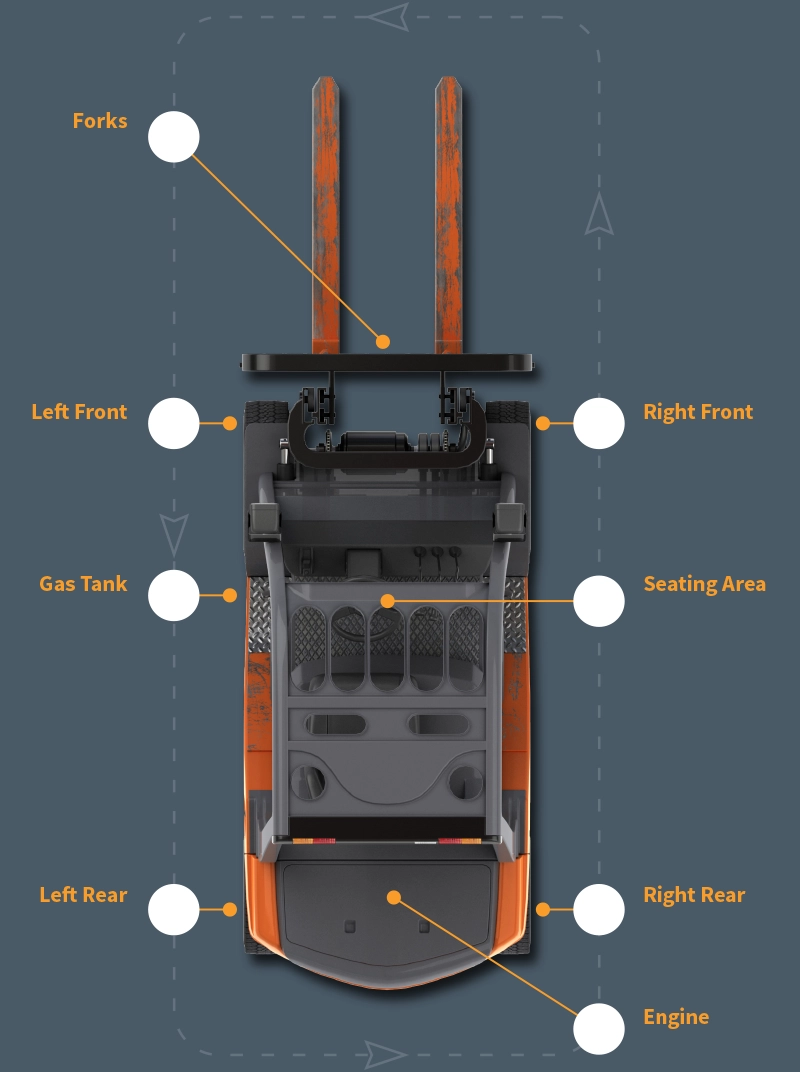 Forks

Left Front

Right Front

Gas Tank

Seating Area

Left Rear

Right Rear

Engine